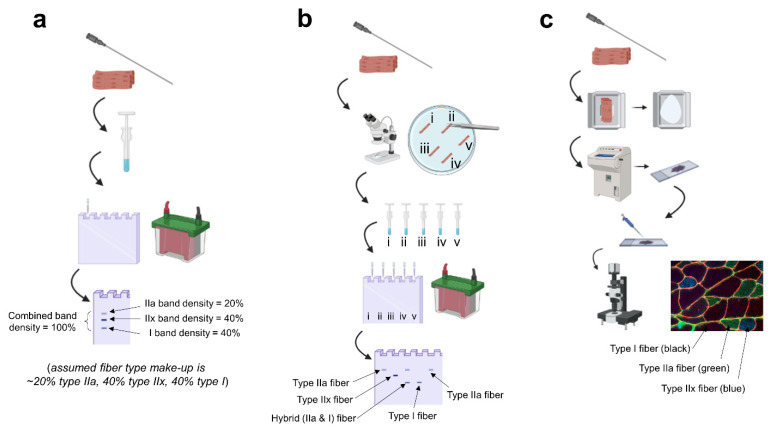 a

Combined band density = 100%

IIa band density = 20%
IIx band density = 40%
I band density = 40%

(assumed fiber type make-up is ~20% type IIa, 40% type IIx, 40% type I)

b

i ii iii iv v

i ii iii iv v

i ii iii iv v

Type IIa fiber
Type IIx fiber
Hybrid (IIa & I) fiber
Type I fiber
Type IIa fiber

c

Type I fiber (black)
Type IIa fiber (green)
Type IIx fiber (blue)