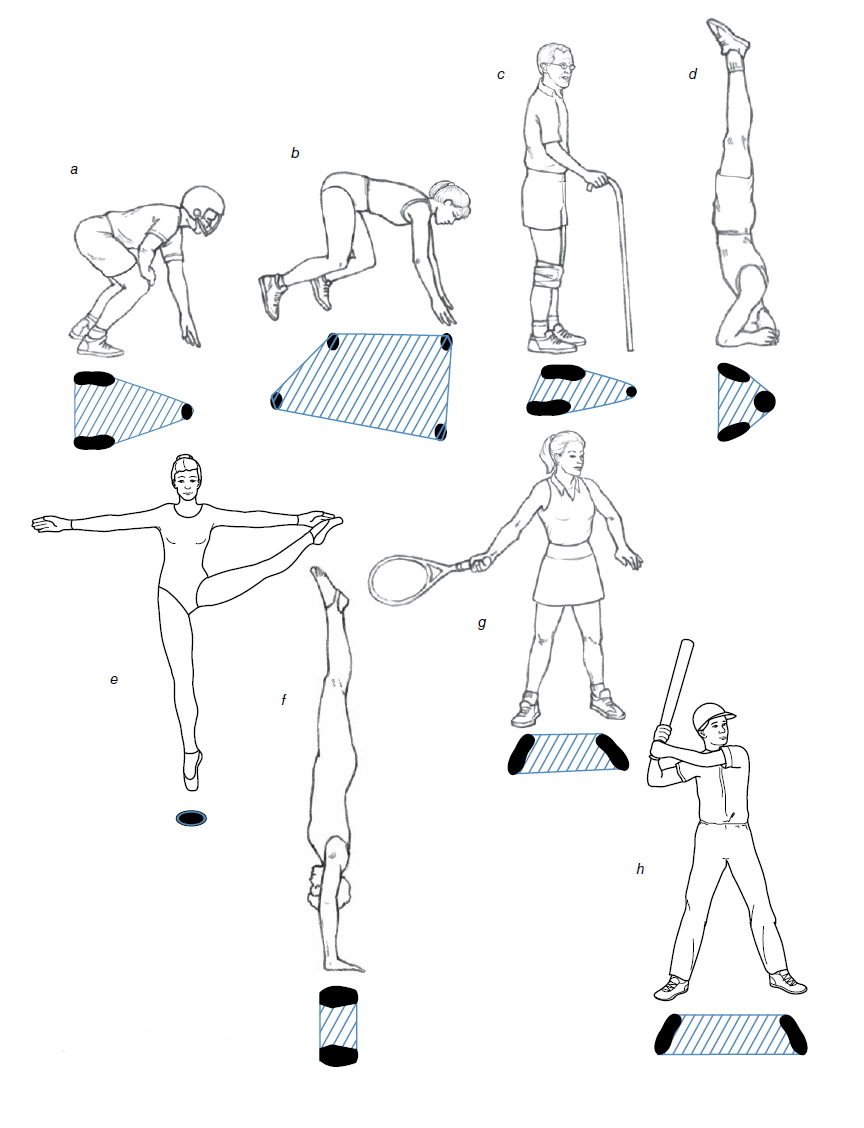 a

b

c

d

e

f

g

h