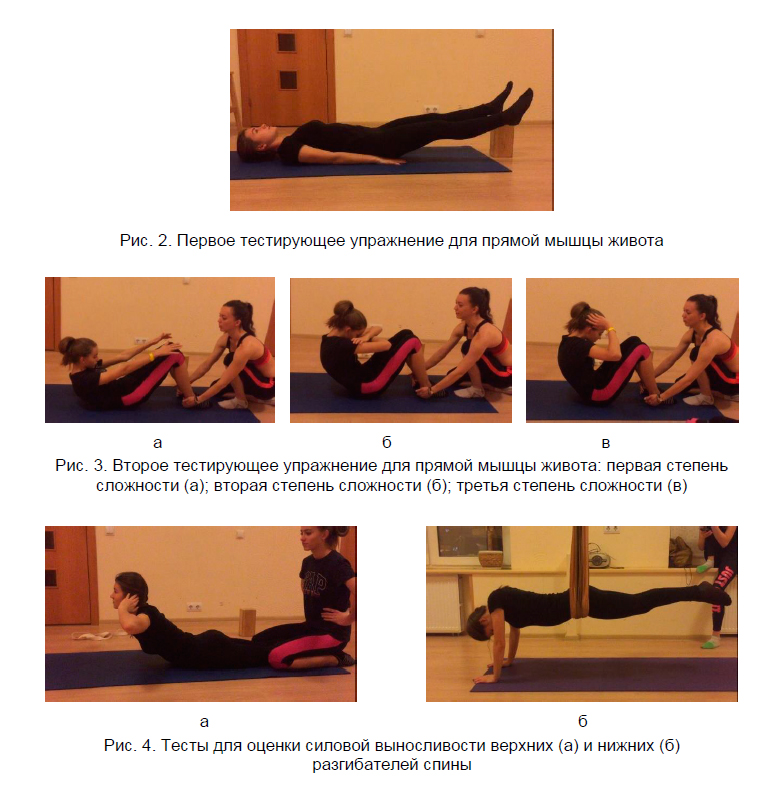 Рис. 2. Первое тестирующее упражнение для прямой мышцы живота

а

б

в

Рис. 3. Второе тестирующее упражнение для прямой мышцы живота: первая степень сложности (а); вторая степень сложности (б); третья степень сложности (в)

а

б

Рис. 4. Тесты для оценки силовой выносливости верхних (а) и нижних (б) разгибателей спины